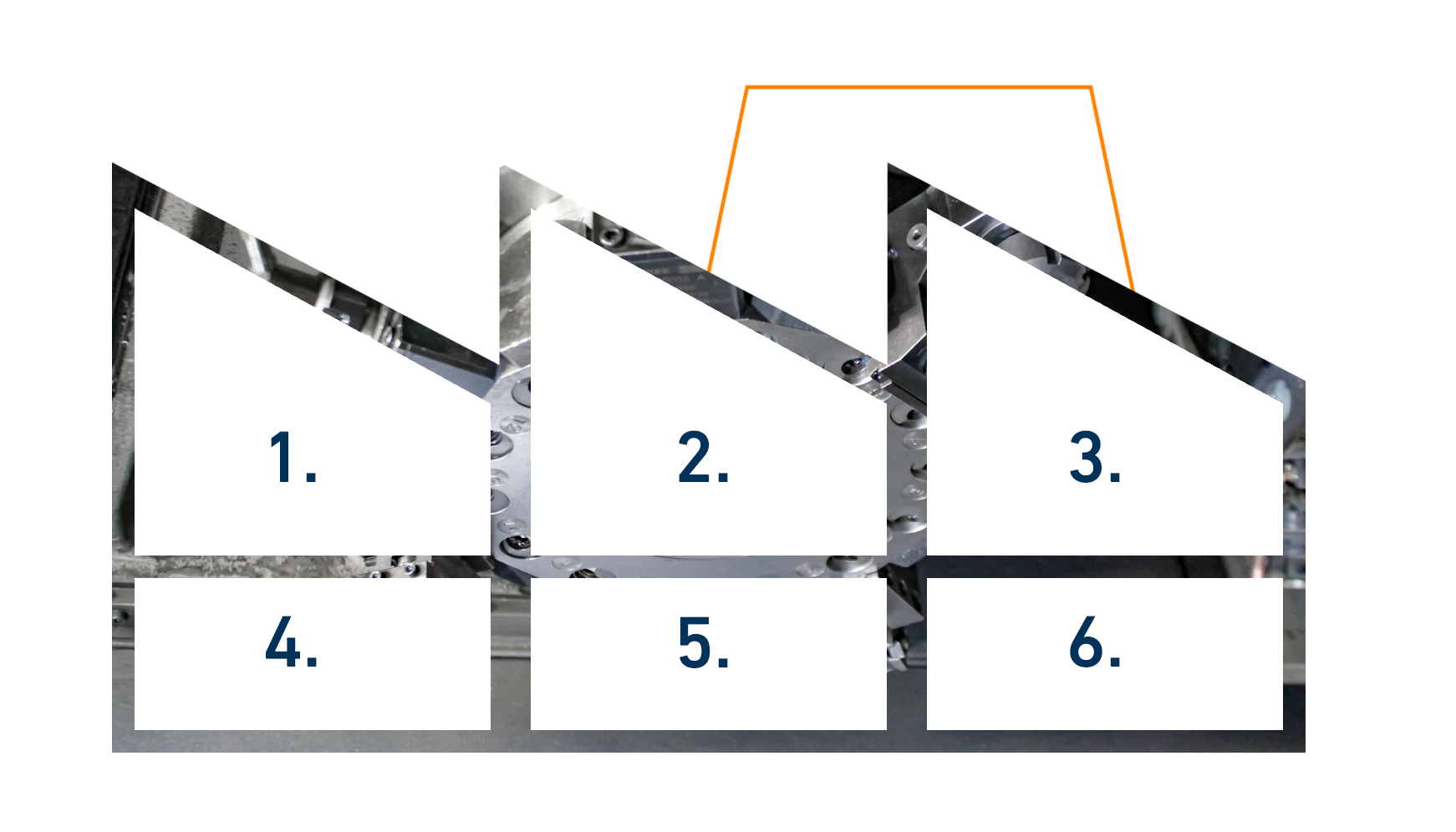 1.

2.

3.

4.

5.

6.